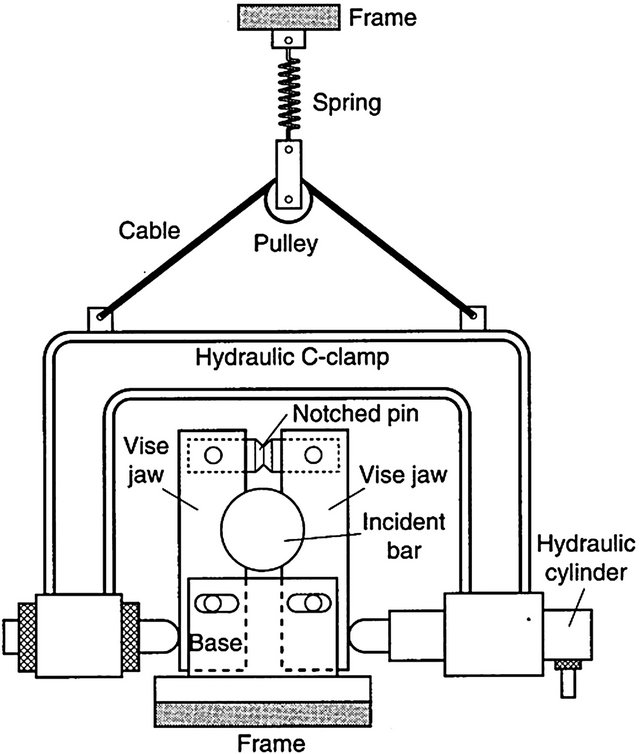 Frame

Spring

Cable

Pulley

Hydraulic C-clamp

Notched pin

Vise jaw

Vise jaw

Incident bar

Hydraulic cylinder

Base

Frame